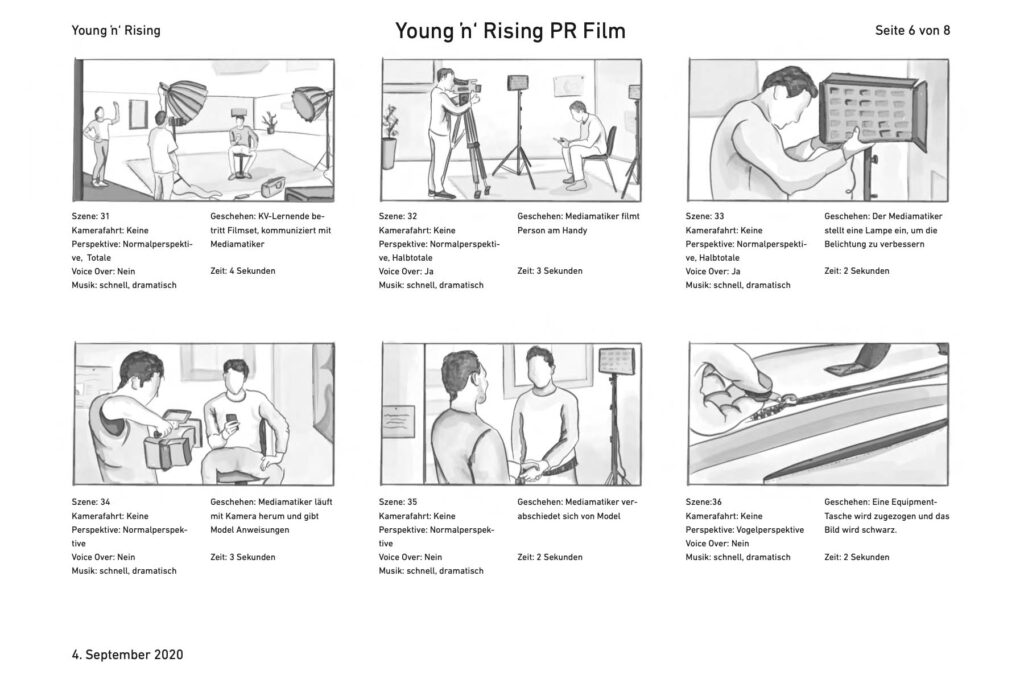 Young 'n' Rising

Young 'n' Rising PR Film

Seite 6 von 8

Szene: 31
Kamerafahrt: Keine
Perspektive: Normalperspektive, Totale
Voice Over: Nein
Musik: schnell, dramatisch

Geschehen: KV-Lernende betritt Filmset, kommuniziert mit Mediamatiker

Zeit: 4 Sekunden

Szene: 32
Kamerafahrt: Keine
Perspektive: Normalperspektive, Halbtotale
Voice Over: Ja
Musik: schnell, dramatisch

Geschehen: Mediamatiker filmt Person am Handy

Zeit: 3 Sekunden

Szene: 33
Kamerafahrt: Keine
Perspektive: Normalperspektive, Halbtotale
Voice Over: Ja
Musik: schnell, dramatisch

Geschehen: Der Mediamatiker stellt eine Lampe ein, um die Belichtung zu verbessern

Zeit: 2 Sekunden

Szene: 34
Kamerafahrt: Keine
Perspektive: Normalperspektive
Voice Over: Nein
Musik: schnell, dramatisch

Geschehen: Mediamatiker läuft mit Kamera herum und gibt Model Anweisungen

Zeit: 3 Sekunden

Szene: 35
Kamerafahrt: Keine
Perspektive: Normalperspektive
Voice Over: Nein
Musik: schnell, dramatisch

Geschehen: Mediamatiker verabschiedet sich von Model

Zeit: 2 Sekunden

Szene:36
Kamerafahrt: Keine
Perspektive: Vogelperspektive
Voice Over: Nein
Musik: schnell, dramatisch

Geschehen: Eine Equipment-Tasche wird zugezogen und das Bild wird schwarz.

Zeit: 2 Sekunden

4. September 2020