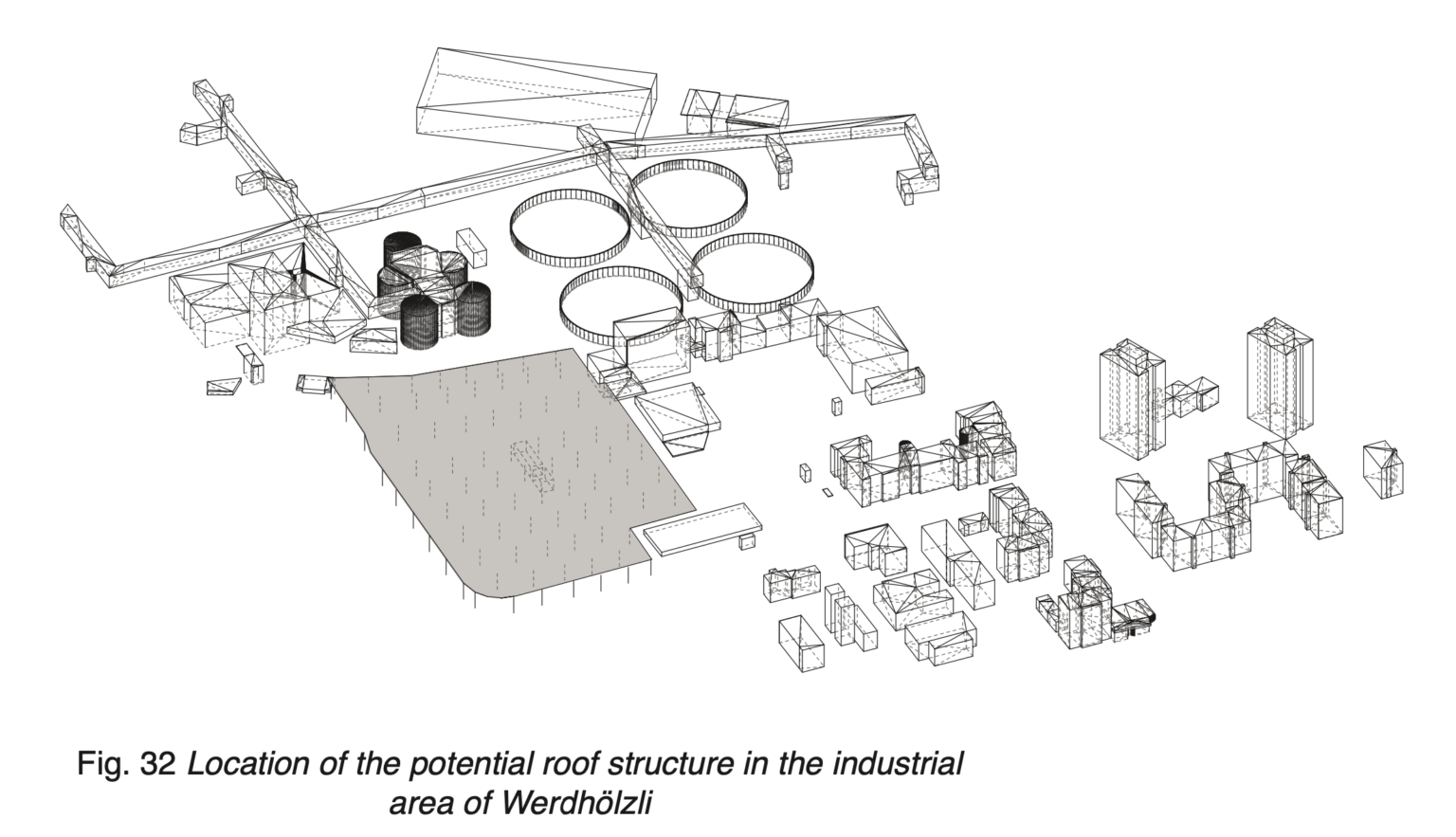 Fig. 32 Location of the potential roof structure in the industrial area of Werdhölzli